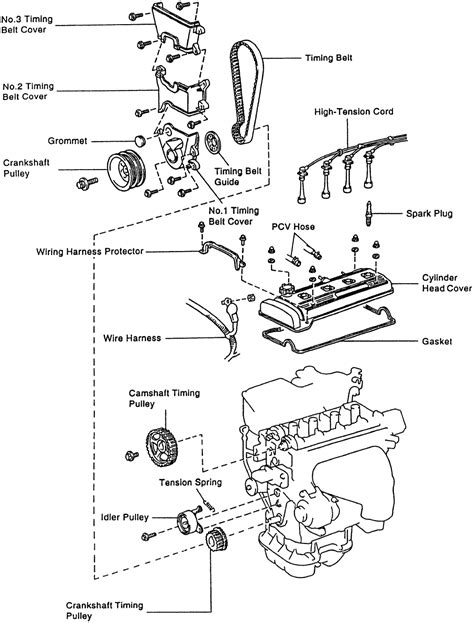 No.3 Timing Belt Cover

Timing Belt

No.2 Timing Belt Cover

High-Tension Cord

Grommet

Crankshaft Pulley

Timing Belt Guide

No.1 Timing Belt Cover

Spark Plug

PCV Hose

Wiring Harness Protector

Cylinder Head Cover

Wire Harness

Gasket

Camshaft Timing Pulley

Tension Spring

Idler Pulley

Crankshaft Timing Pulley